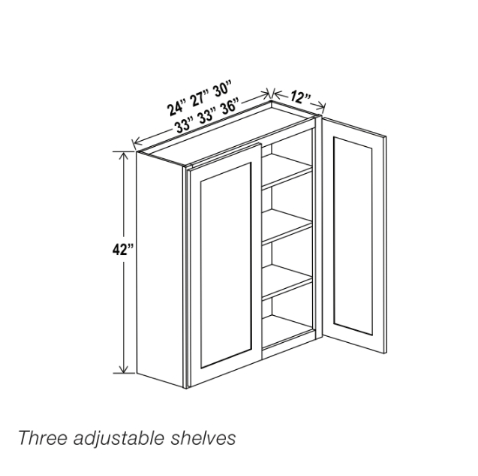 24" 27" 30"
33" 33" 36"
12"
42"

Three adjustable shelves