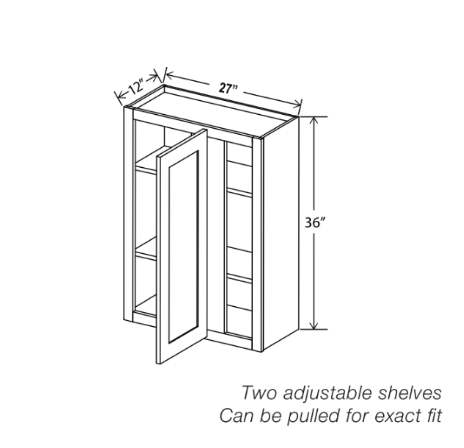 12"
27"
36"
Two adjustable shelves
Can be pulled for exact fit