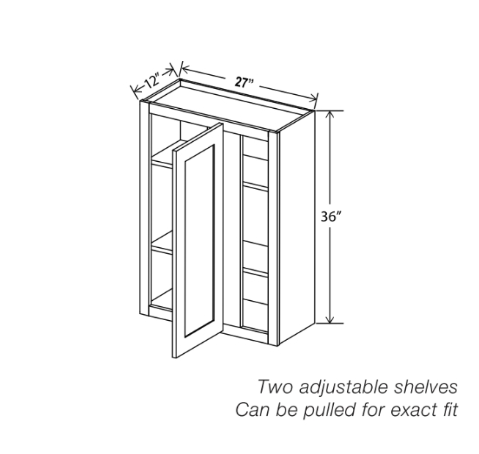 12"
27"
36"

Two adjustable shelves
Can be pulled for exact fit